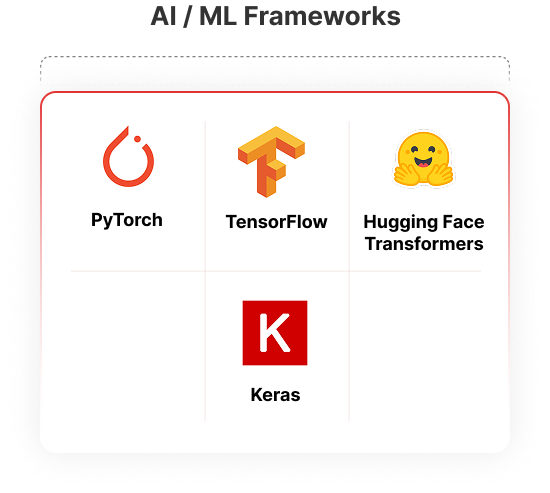 AI / ML Frameworks

PyTorch

TensorFlow

Hugging Face Transformers

K

Keras