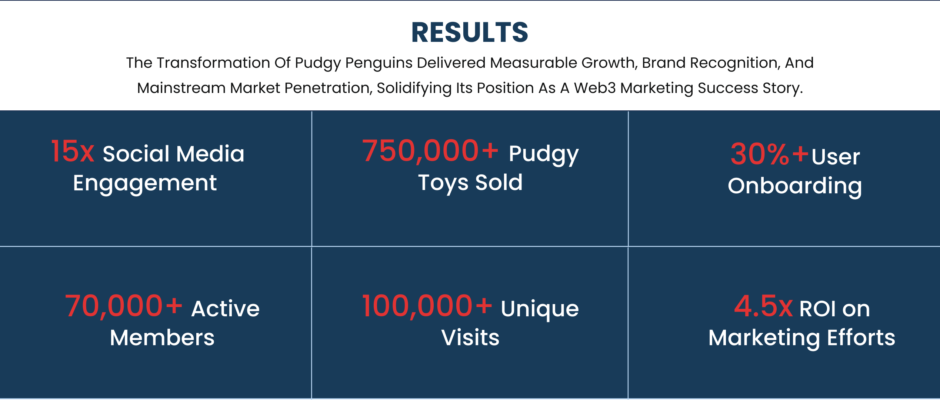 RESULTS

The Transformation Of Pudgy Penguins Delivered Measurable Growth, Brand Recognition, And Mainstream Market Penetration, Solidifying Its Position As A Web3 Marketing Success Story.

15x Social Media Engagement

750,000+ Pudgy Toys Sold

30%+User Onboarding

70,000+ Active Members

100,000+ Unique Visits

4.5x ROI on Marketing Efforts