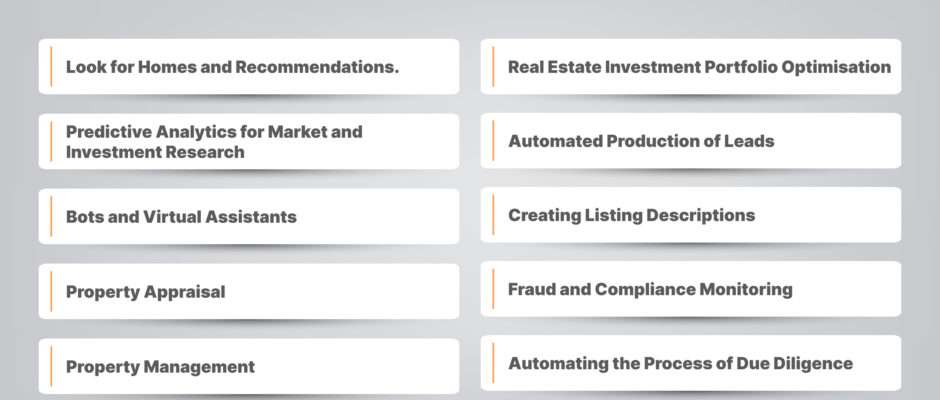 Look for Homes and Recommendations.

Predictive Analytics for Market and Investment Research

Bots and Virtual Assistants

Property Appraisal

Property Management

Real Estate Investment Portfolio Optimisation

Automated Production of Leads

Creating Listing Descriptions

Fraud and Compliance Monitoring

Automating the Process of Due Diligence