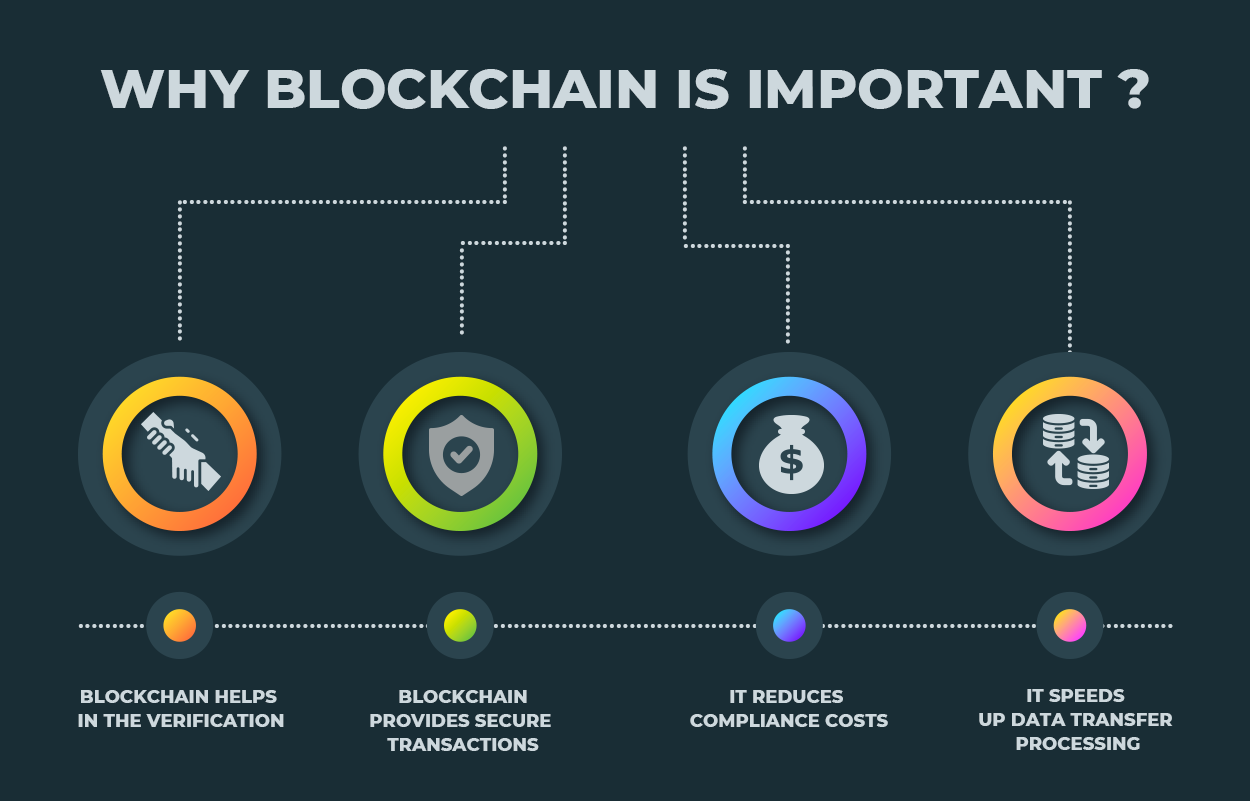 WHY BLOCKCHAIN IS IMPORTANT ?

$

BLOCKCHAIN HELPS IN THE VERIFICATION

BLOCKCHAIN PROVIDES SECURE TRANSACTIONS

IT REDUCES COMPLIANCE COSTS

IT SPEEDS UP DATA TRANSFER PROCESSING