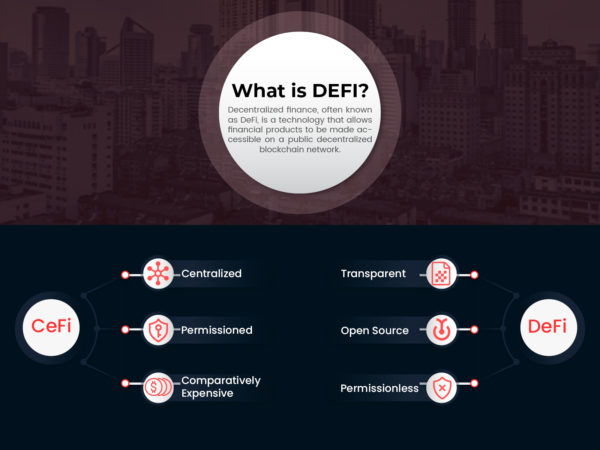 What is DEFI?

Decentralized finance, often known as DeFi, is a technology that allows financial products to be made accessible on a public decentralized blockchain network.

CeFi

Centralized

Permissioned

Comparatively Expensive

Transparent

Open Source

Permissionless

DeFi